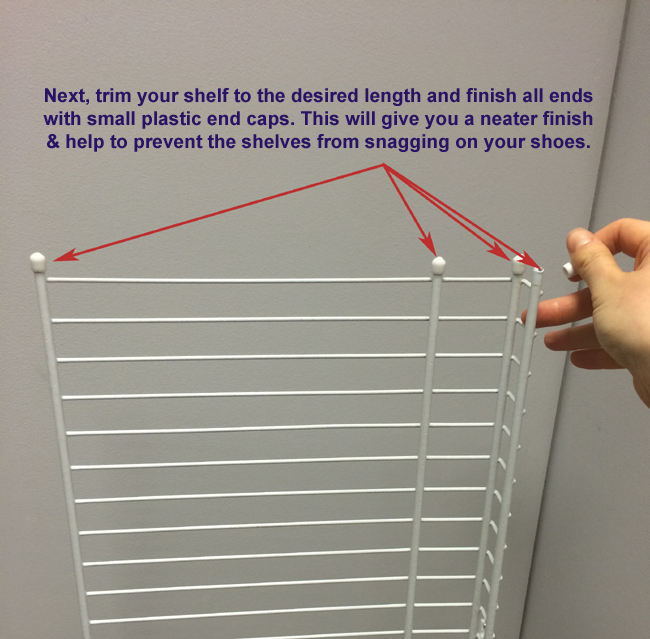 Next, trim your shelf to the desired length and finish all ends with small plastic end caps. This will give you a neater finish & help to prevent the shelves from snagging on your shoes.