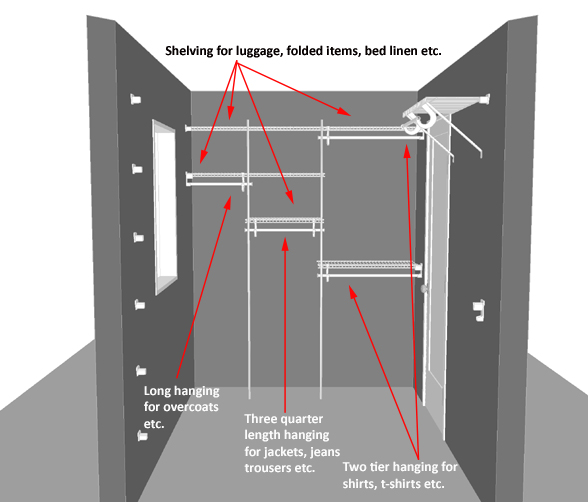 Shelving for luggage, folded items, bed linen etc.

Long hanging for overcoats etc.

Three quarter length hanging for jackets, jeans trousers etc.

Two tier hanging for shirts, t-shirts etc.